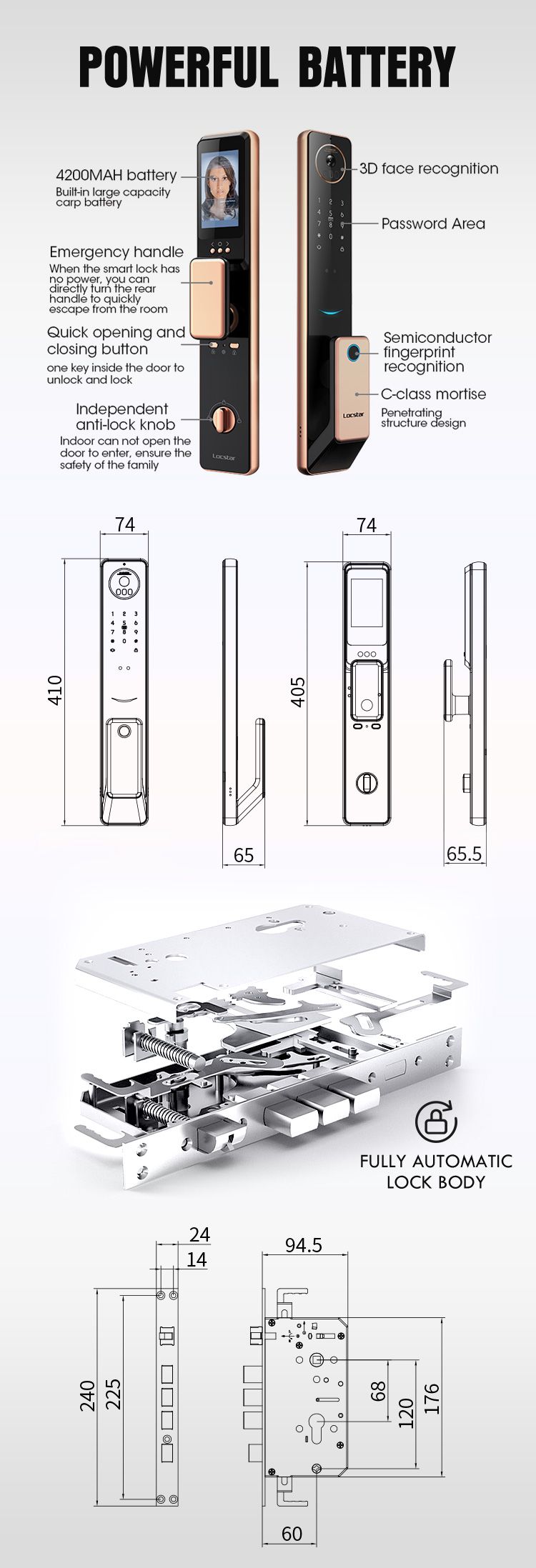 POWERFUL BATTERY

4200MAH battery
Built-in large capacity carp battery

Emergency handle
When the smart lock has no power, you can directly turn the rear handle to quickly escape from the room

Quick opening and closing button
one key inside the door to unlock and lock

Independent anti-lock knob
Indoor can not open the door to enter, ensure the safety of the family

Locstar

3D face recognition

Password Area

Semiconductor fingerprint recognition

C-class mortise
Penetrating structure design

Locstar

74
410
1 2 3
4 5 6
7 8 9
0
65

74
405
65.5

FULLY AUTOMATIC LOCK BODY

24
14
240
225

94.5
68
120
176
60