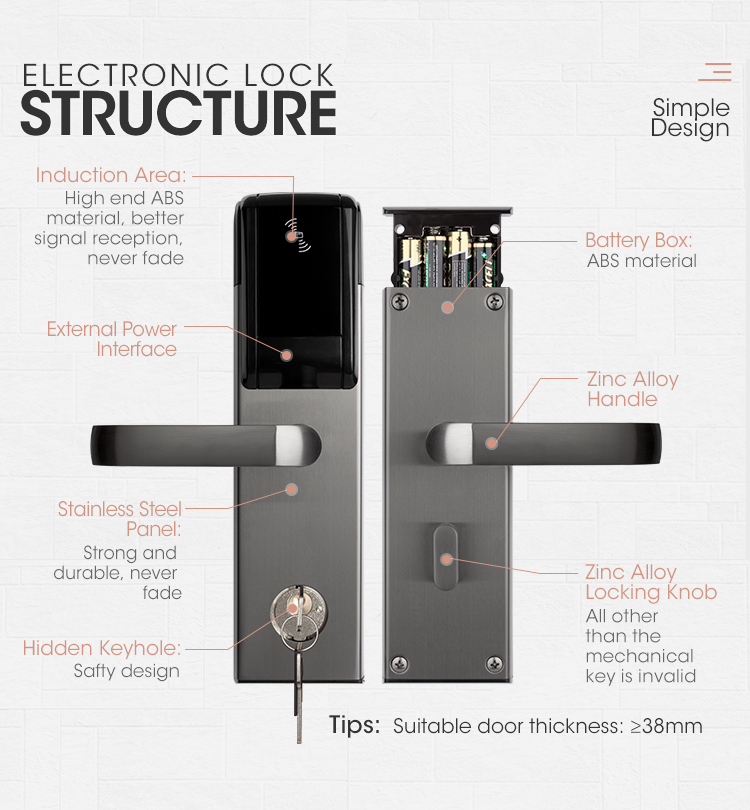 ELECTRONIC LOCK
STRUCTURE

Simple Design

Induction Area:
High end ABS material, better signal reception, never fade

External Power Interface

Stainless Steel Panel:
Strong and durable, never fade

Hidden Keyhole:
Safty design

Battery Box:
ABS material

Zinc Alloy Handle

Zinc Alloy Locking Knob
All other than the mechanical key is invalid

Tips: Suitable door thickness: ≥38mm